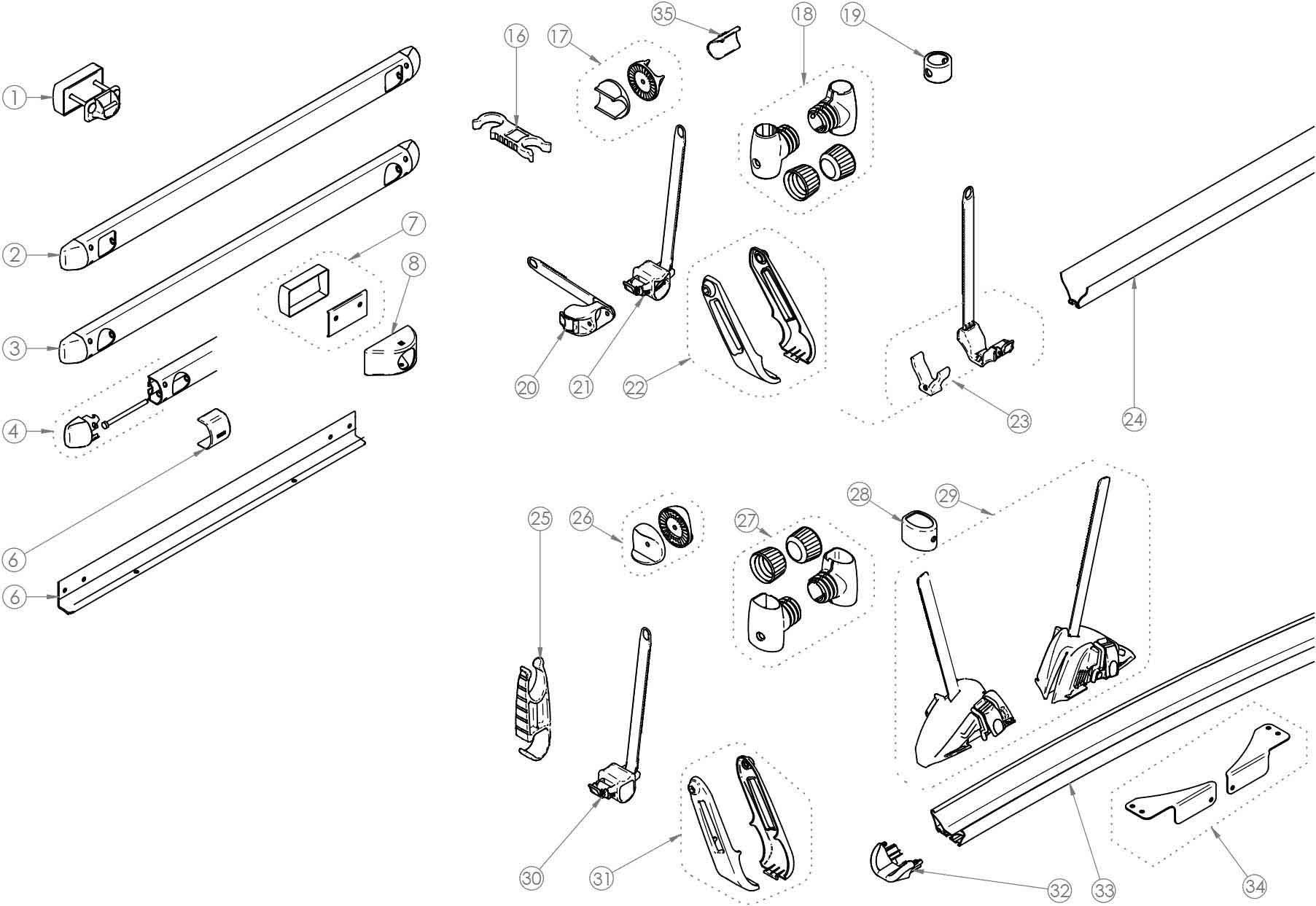 1
2
3
4
6
6
7
8
16
17
35
18
19
20
21
22
23
24
25
26
27
28
29
30
31
32
33
34